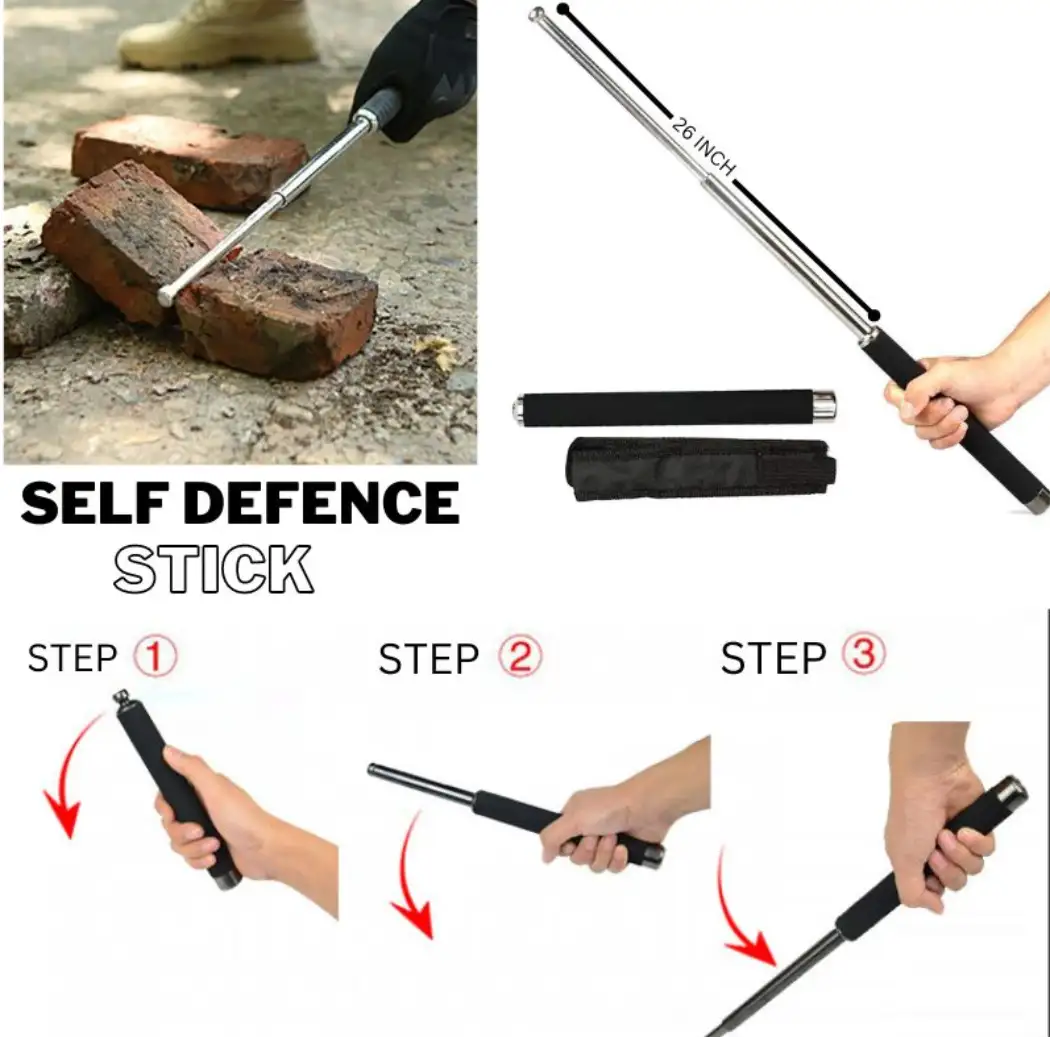 26 INCH

SELF DEFENCE
STICK

STEP ①

STEP ②

STEP ③